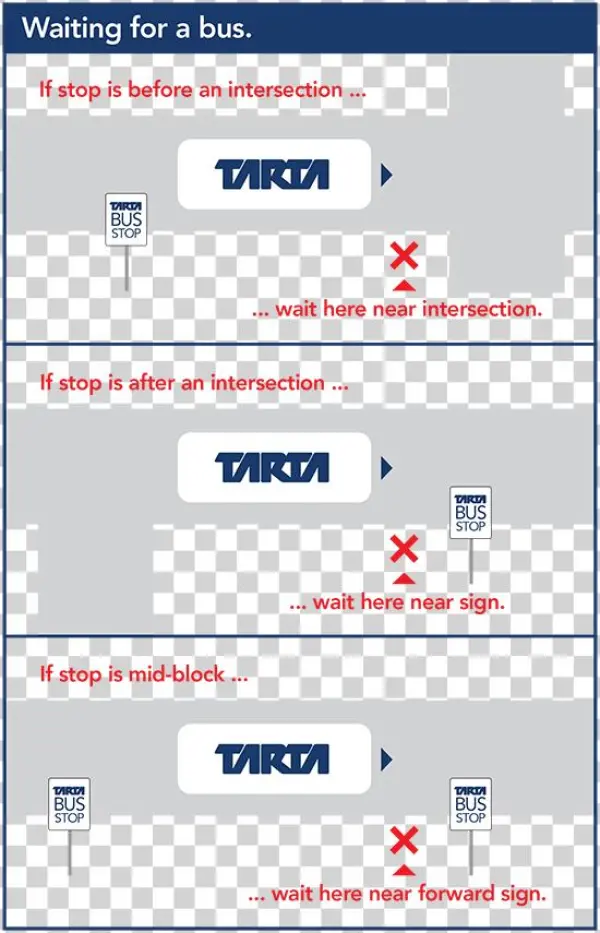 Waiting for a bus.

If stop is before an intersection ...

TARTA

TARTA
BUS
STOP

... wait here near intersection.

If stop is after an intersection ...

TARTA

TARTA
BUS
STOP

... wait here near sign.

If stop is mid-block ...

TARTA

TARTA
BUS
STOP

TARTA
BUS
STOP

... wait here near forward sign.