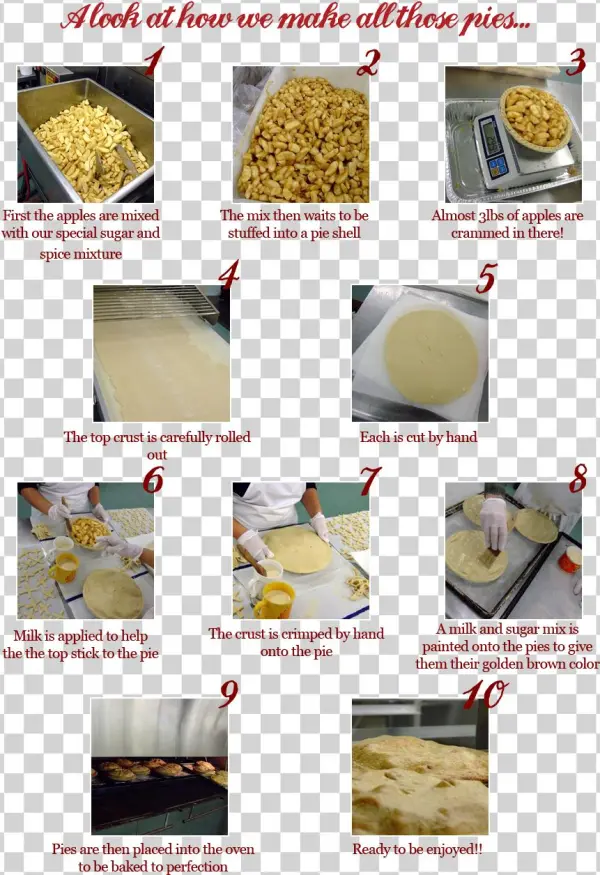 A look at how we make all those pies...

1
First the apples are mixed with our special sugar and spice mixture

2
The mix then waits to be stuffed into a pie shell

3
Almost 3lbs of apples are crammed in there!

4
The top crust is carefully rolled out

5
Each is cut by hand

6
Milk is applied to help the the top stick to the pie

7
The crust is crimped by hand onto the pie

8
A milk and sugar mix is painted onto the pies to give them their golden brown color

9
Pies are then placed into the oven to be baked to perfection

10
Ready to be enjoyed!!