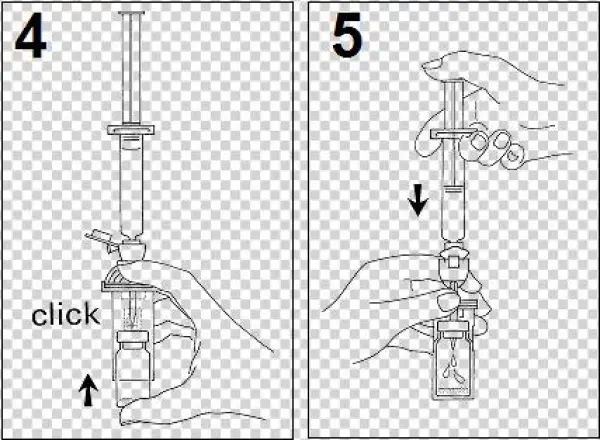 4

click

5