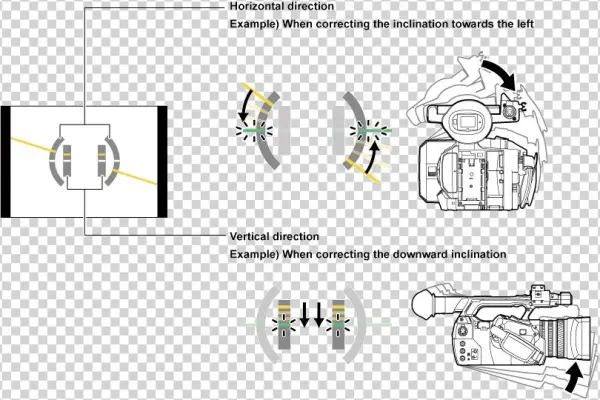 Horizontal direction
Example) When correcting the inclination towards the left

Vertical direction
Example) When correcting the downward inclination