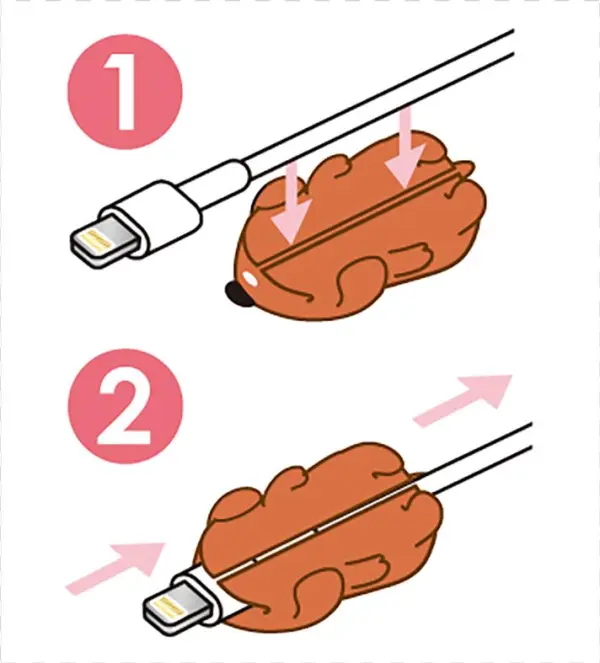 1

2