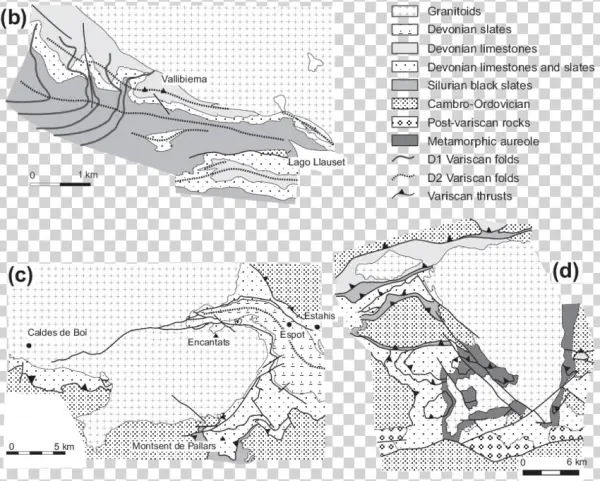 (b)

Vallibierna

Lago Llauset

0 1 km

Granitoids
Devonian slates
Devonian limestones
Devonian limestones and slates
Silurian black slates
Cambro-Ordovician
Post-variscan rocks
Metamorphic aureole
D1 Variscan folds
D2 Variscan folds
Variscan thrusts

(c)

Caldes de Boi

Encantats

Espot

Estahis

Montsent de Pallars

0 5 km

(d)

0 6 km