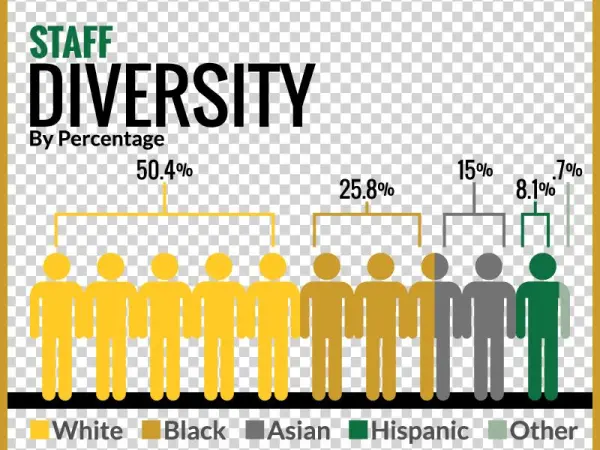 STAFF
DIVERSITY
By Percentage

50.4%
25.8%
15%
8.1%
.7%

White Black Asian Hispanic Other