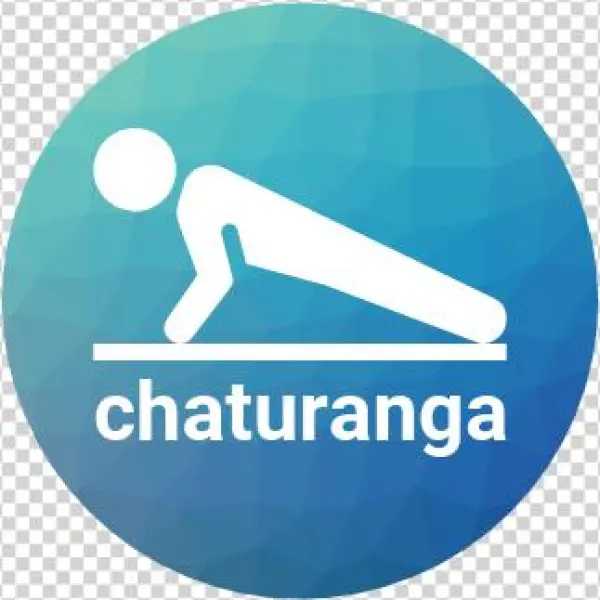 chaturanga